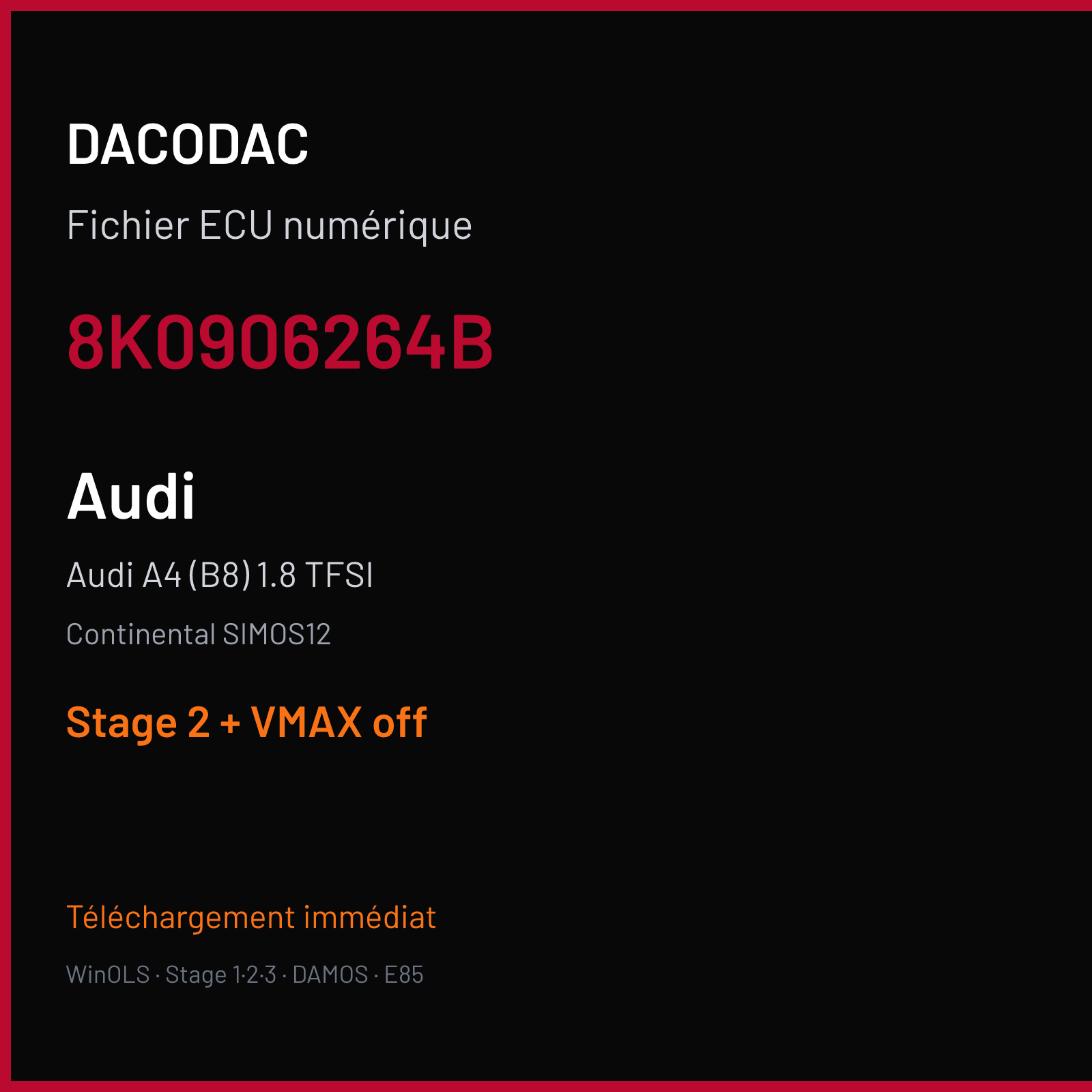 DACODAC

Fichier ECU numérique

8K0906264B

Audi

Audi A4 (B8) 1.8 TFSI

Continental SIMOS12

Stage 2 + VMAX off

Téléchargement immédiat

WinOLS · Stage 1·2·3 · DAMOS · E85