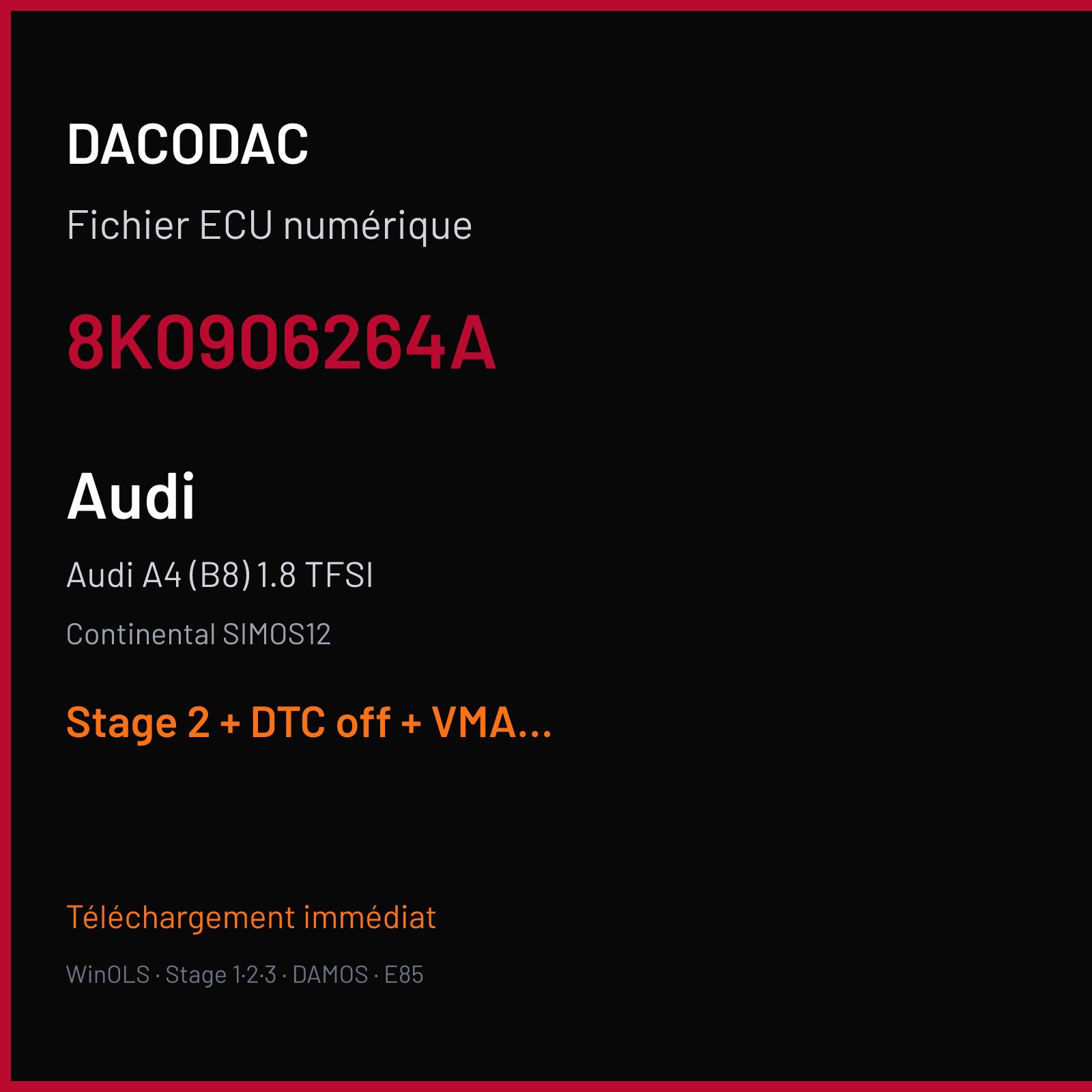 DACODAC

Fichier ECU numérique

8K0906264A

Audi

Audi A4 (B8) 1.8 TFSI

Continental SIMOS12

Stage 2 + DTC off + VMA...

Téléchargement immédiat

WinOLS · Stage 1·2·3 · DAMOS · E85