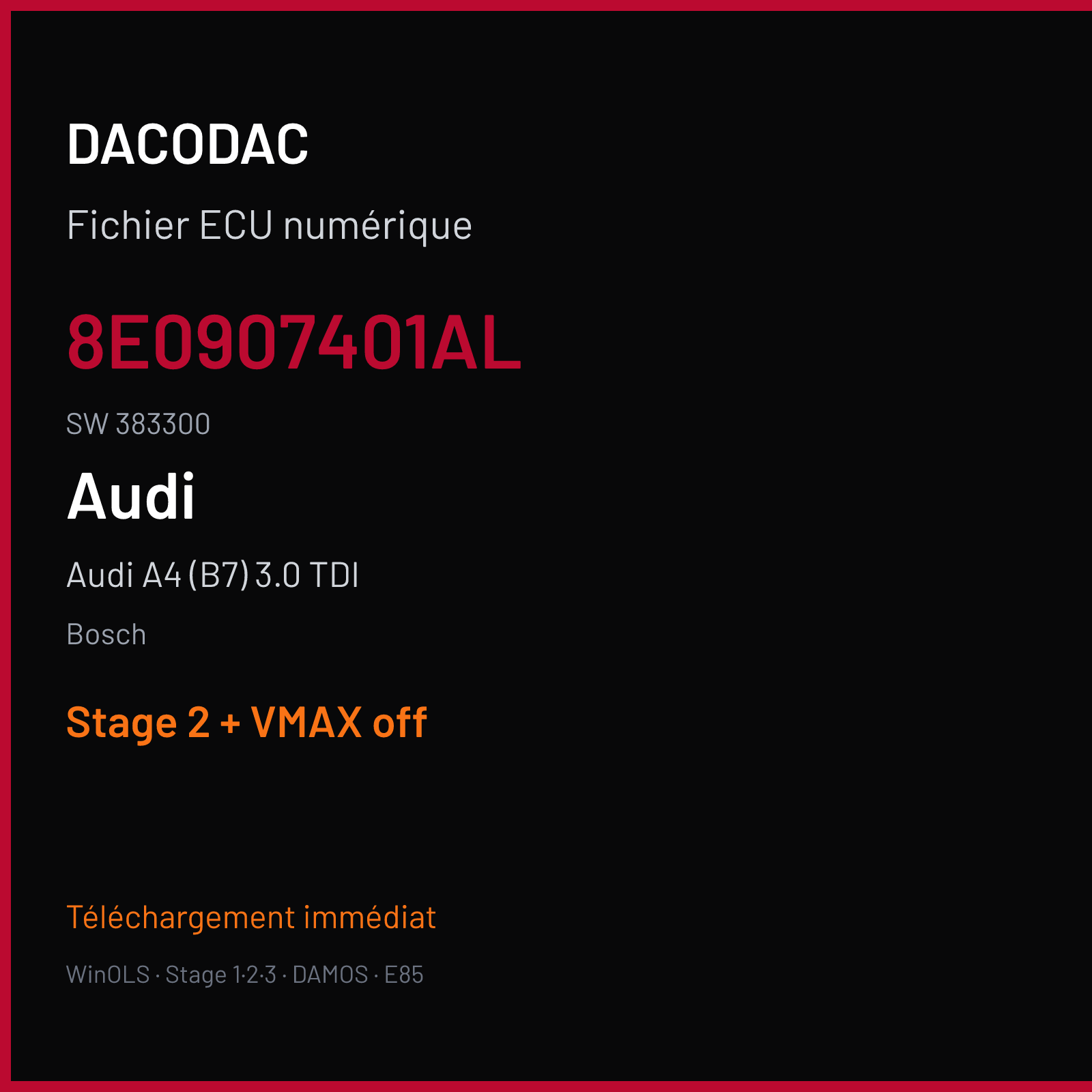 DACODAC

Fichier ECU numérique

8E0907401AL

SW 383300

Audi

Audi A4 (B7) 3.0 TDI

Bosch

Stage 2 + VMAX off

Téléchargement immédiat

WinOLS · Stage 1·2·3 · DAMOS · E85