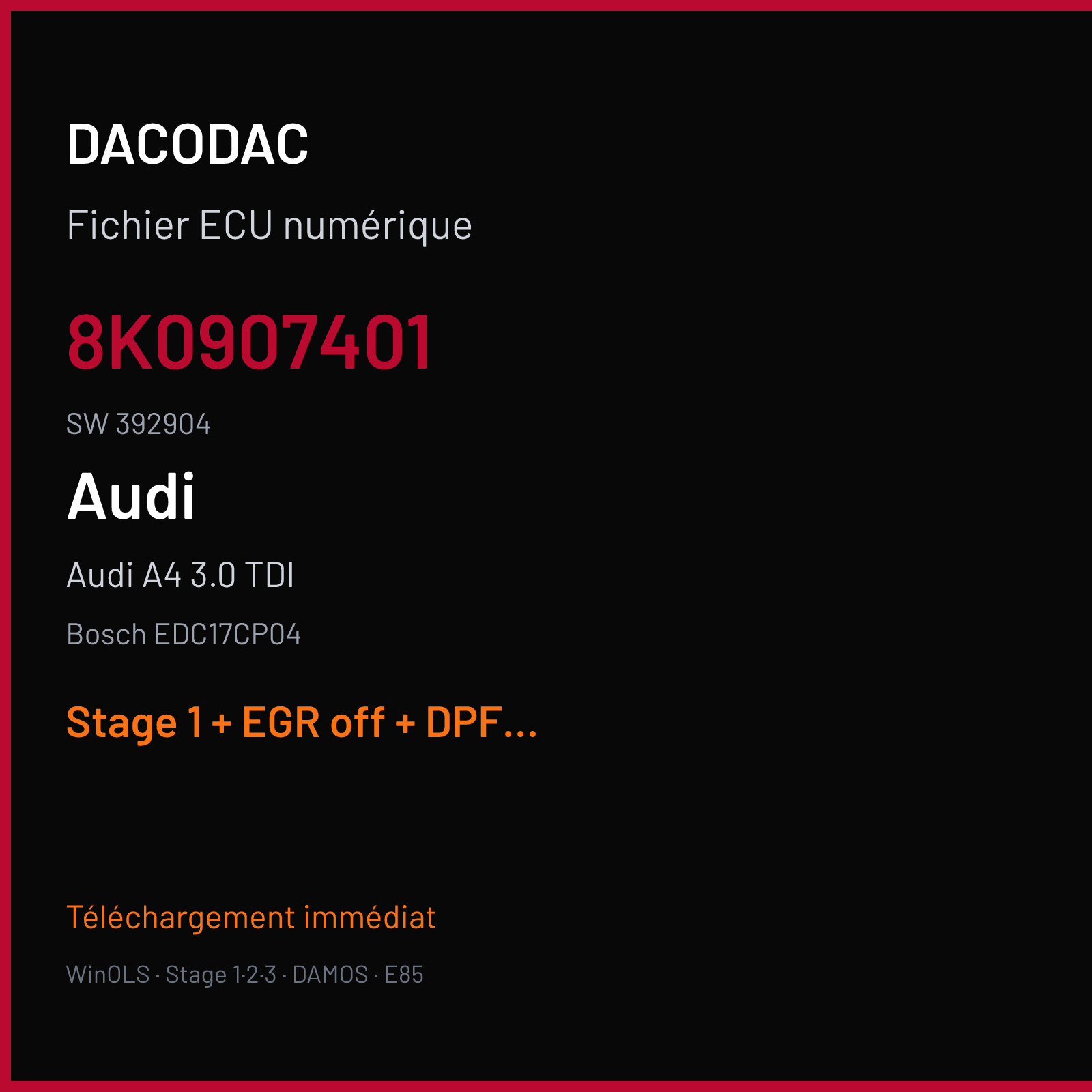 DACODAC

Fichier ECU numérique

8K0907401

SW 392904

Audi

Audi A4 3.0 TDI

Bosch EDC17CP04

Stage 1 + EGR off + DPF...

Téléchargement immédiat

WinOLS · Stage 1·2·3 · DAMOS · E85