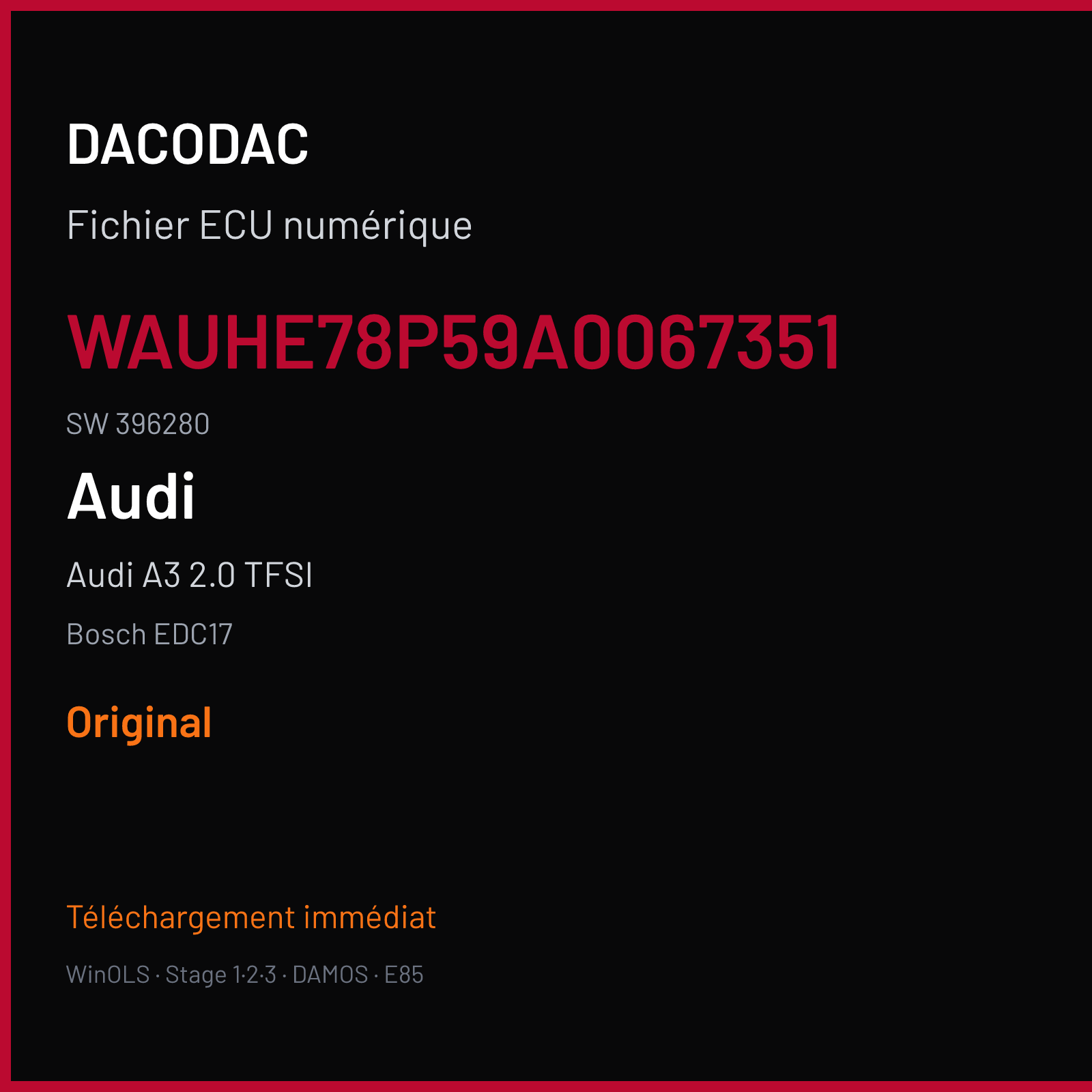 DACODAC

Fichier ECU numérique

WAUHE78P59A0067351

SW 396280

Audi

Audi A3 2.0 TFSI

Bosch EDC17

Original

Téléchargement immédiat

WinOLS · Stage 1·2·3 · DAMOS · E85