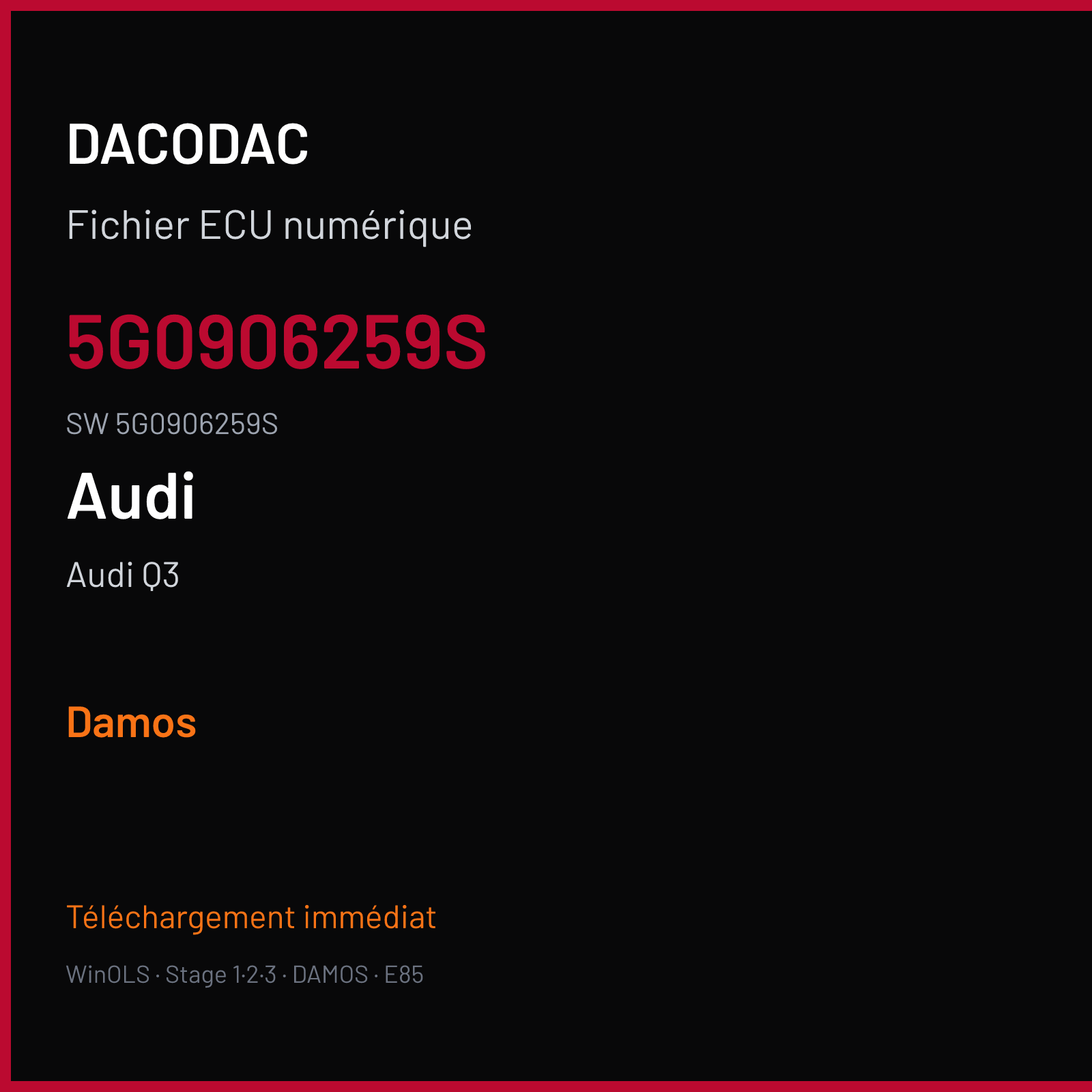 DACODAC

Fichier ECU numérique

5G0906259S

SW 5G0906259S

Audi

Audi Q3

Damos

Téléchargement immédiat

WinOLS · Stage 1·2·3 · DAMOS · E85