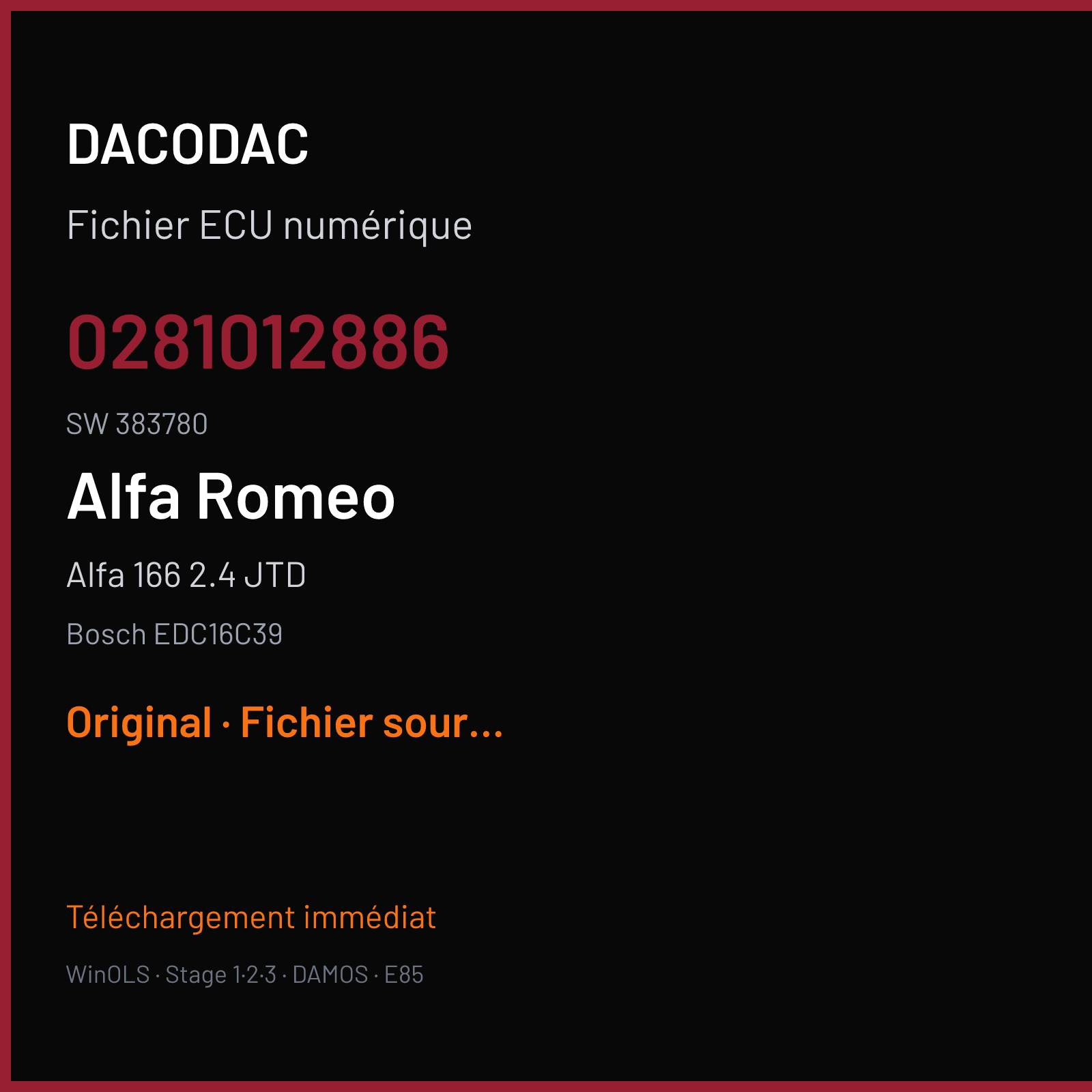 DACODAC

Fichier ECU numérique

0281012886

SW 383780

Alfa Romeo

Alfa 166 2.4 JTD

Bosch EDC16C39

Original · Fichier sour...

Téléchargement immédiat

WinOLS · Stage 1·2·3 · DAMOS · E85