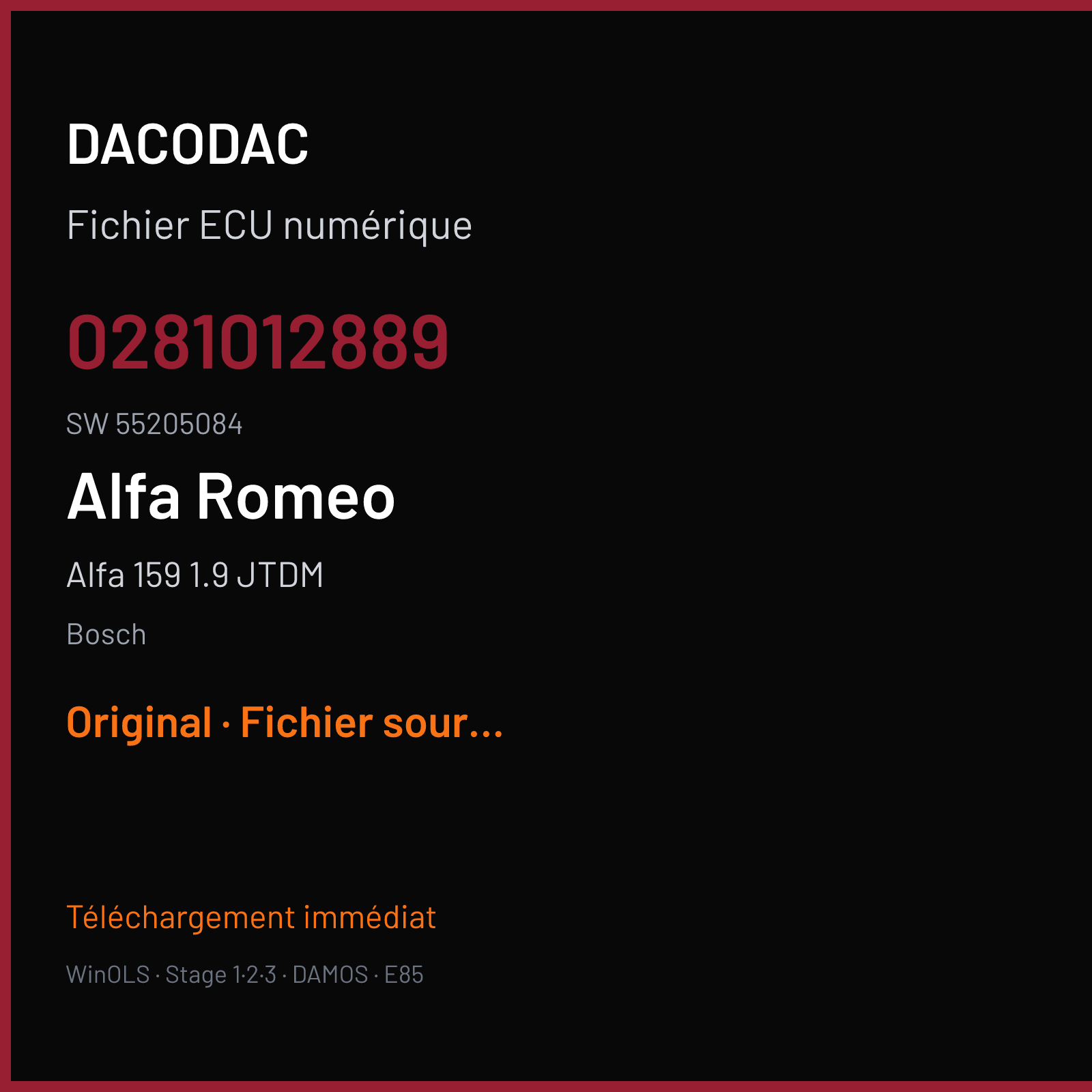 DACODAC

Fichier ECU numérique

0281012889

SW 55205084

Alfa Romeo

Alfa 159 1.9 JTDM

Bosch

Original · Fichier sour...

Téléchargement immédiat

WinOLS · Stage 1·2·3 · DAMOS · E85